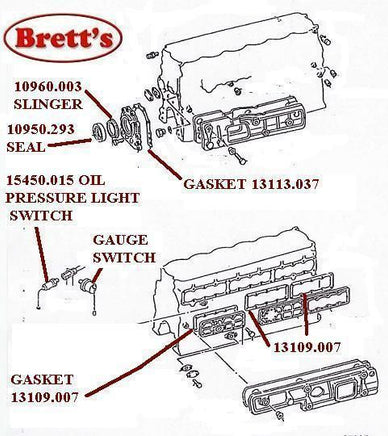 Brett's

10960.003 SLINGER

10950.293 SEAL

GASKET 13113.037

15450.015 OIL PRESSURE LIGHT SWITCH

GAUGE SWITCH

13109.007

GASKET 13109.007