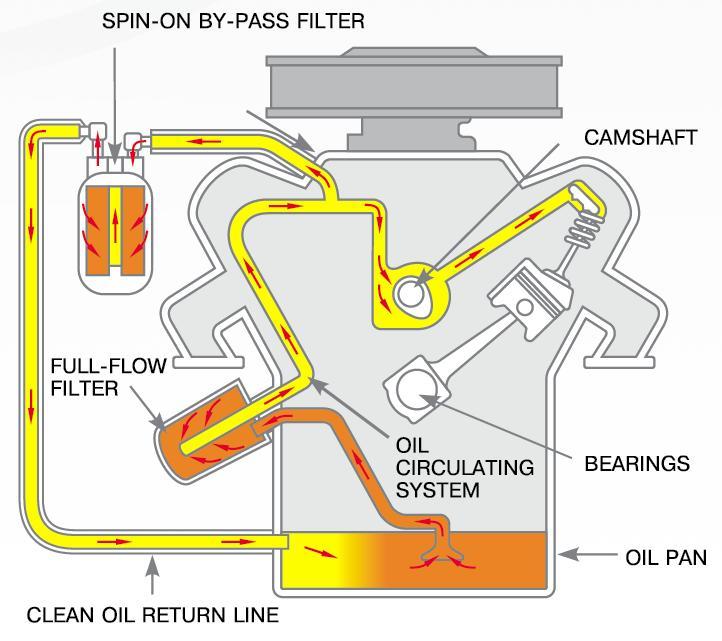 SPIN-ON BY-PASS FILTER

CAMSHAFT

FULL-FLOW FILTER

OIL CIRCULATING SYSTEM

BEARINGS

OIL PAN

CLEAN OIL RETURN LINE