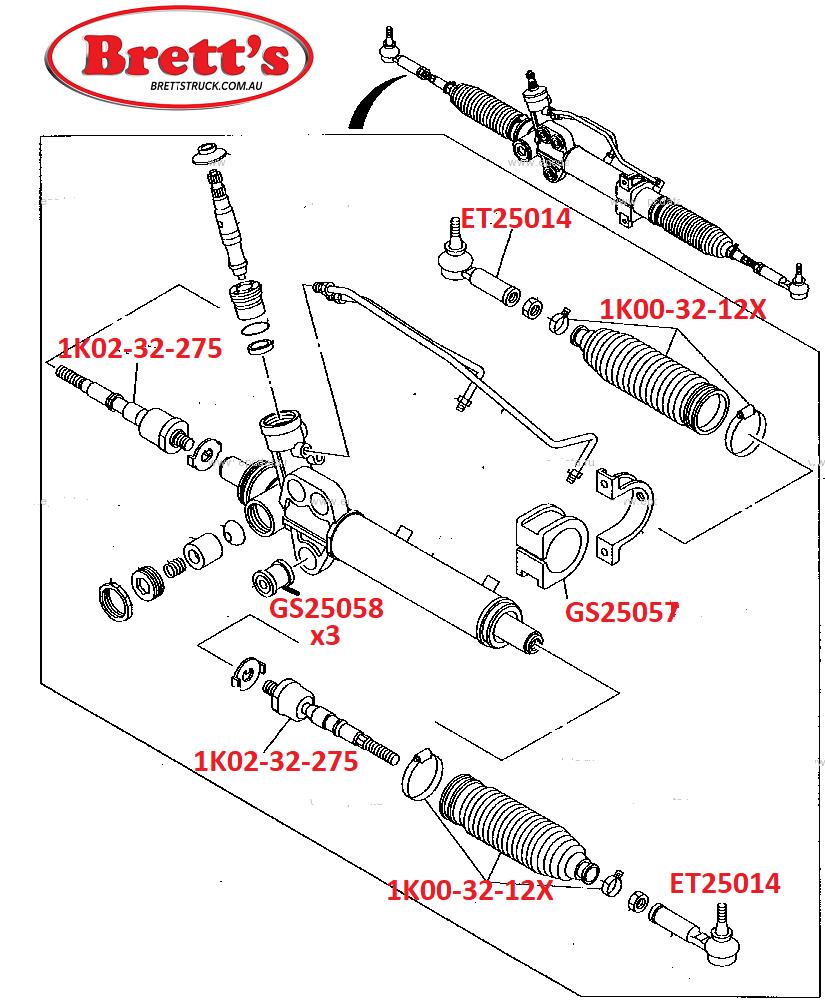 Brett's
BRETTSTRUCK.COM.AU

ET25014
1K00-32-12X
1K02-32-275
GS25058
x3
GS25057
1K02-32-275
1K00-32-12X
ET25014